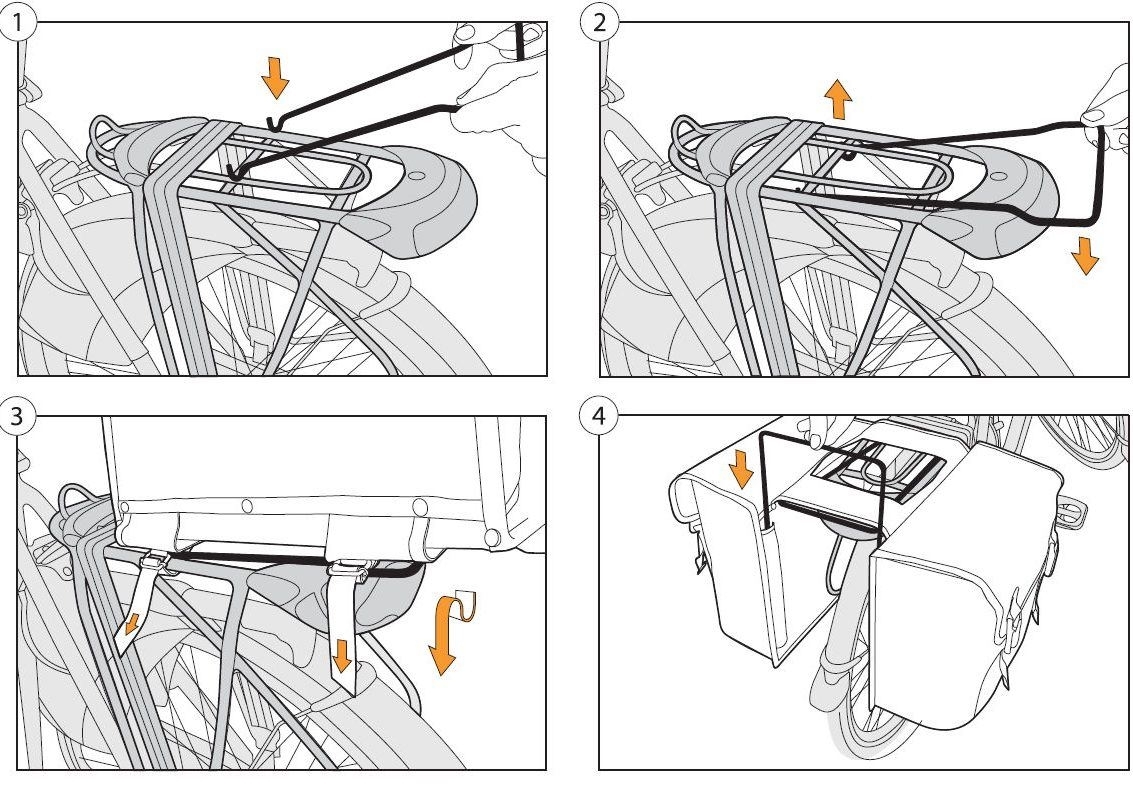 1

2

3

4