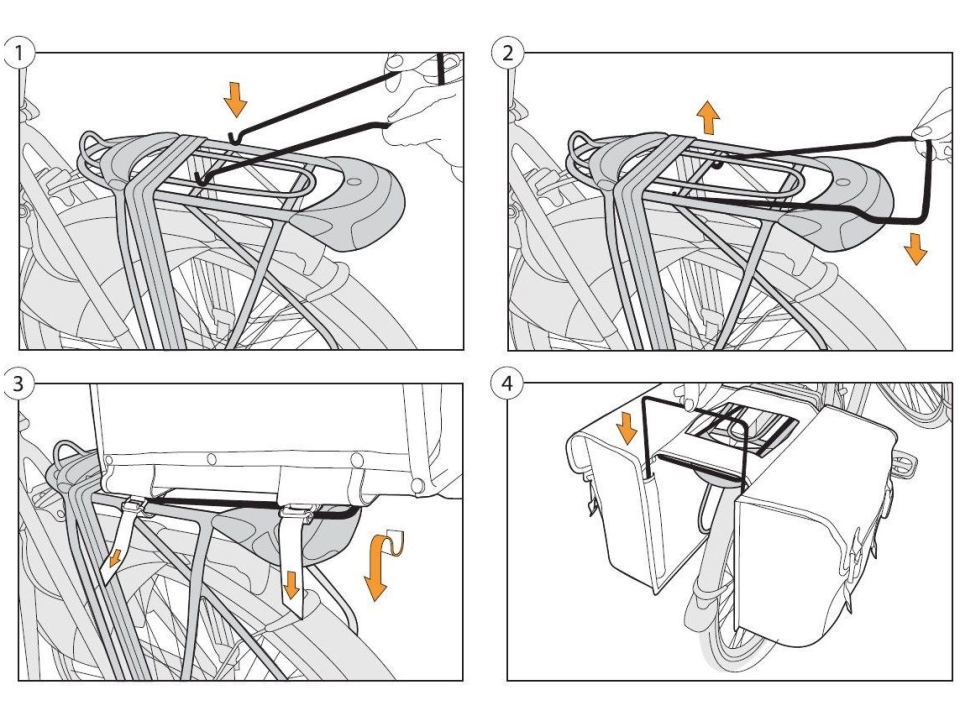 1

2

3

4