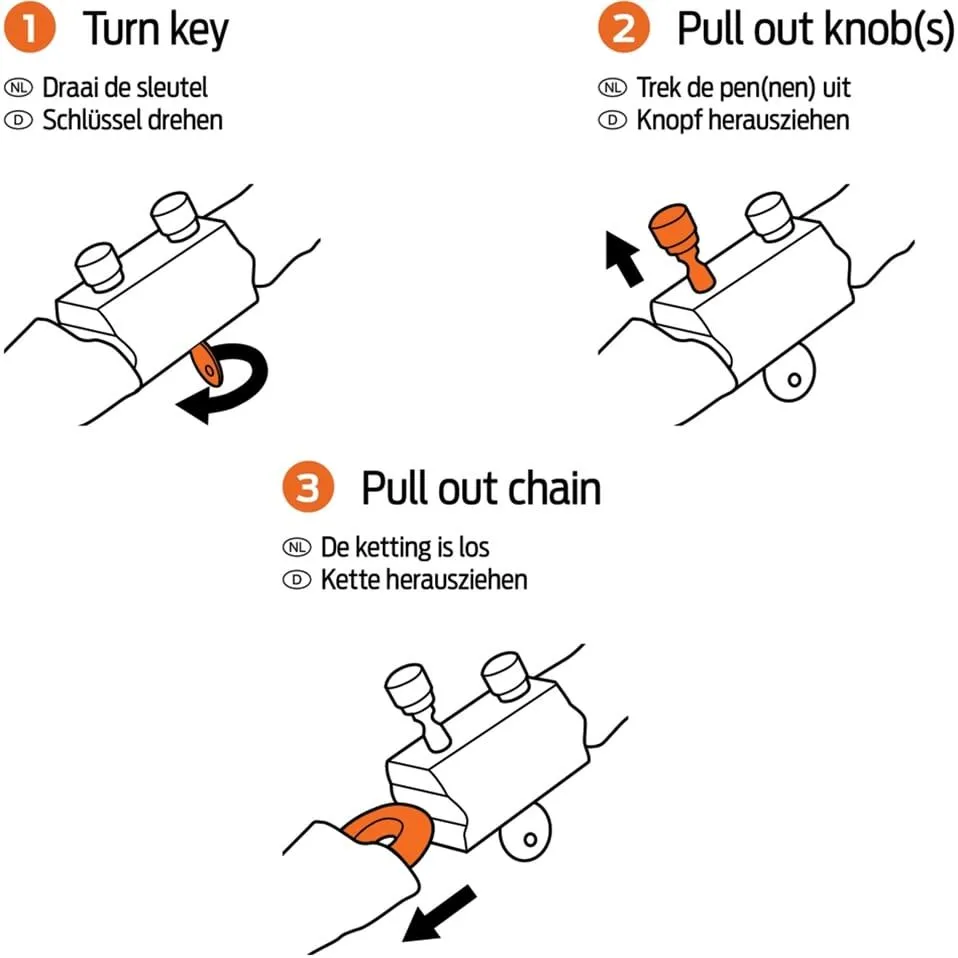 1 Turn key

NL Draai de sleutel
D Schlüssel drehen

2 Pull out knob(s)

NL Trek de pen(nen) uit
D Knopf herausziehen

3 Pull out chain

NL De ketting is los
D Kette herausziehen